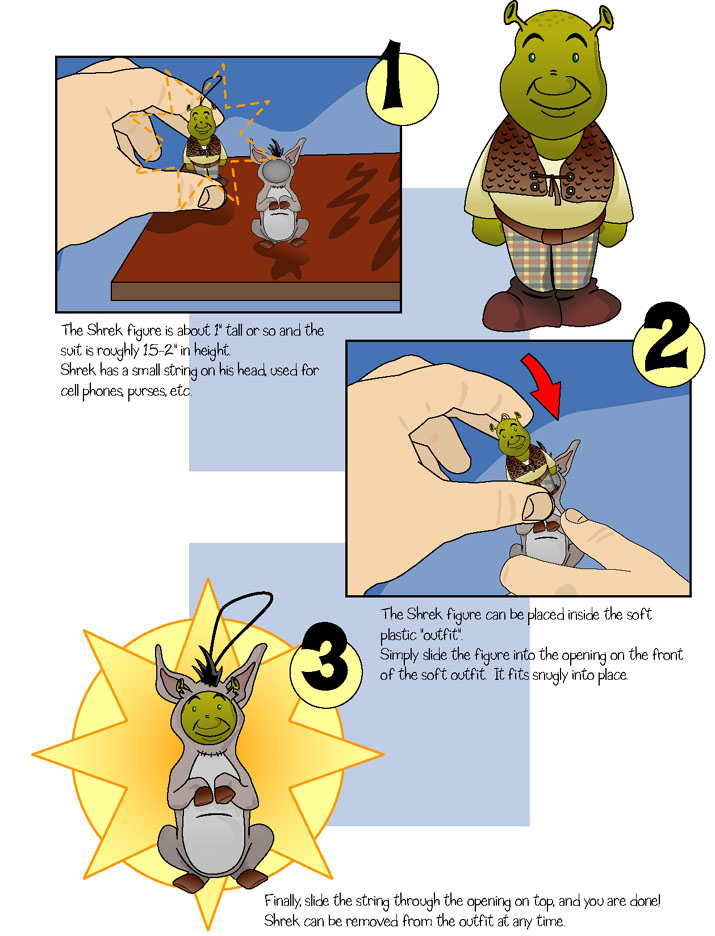 1

The Shrek figure is about 1" tall or so and the suit is roughly 1.5-2" in height.
Shrek has a small string on his head, used for cell phones, purses, etc.

2

The Shrek figure can be placed inside the soft plastic "outfit".
Simply slide the figure into the opening on the front of the soft outfit. It fits snugly into place.

3

Finally, slide the string through the opening on top, and you are done!
Shrek can be removed from the outfit at any time.